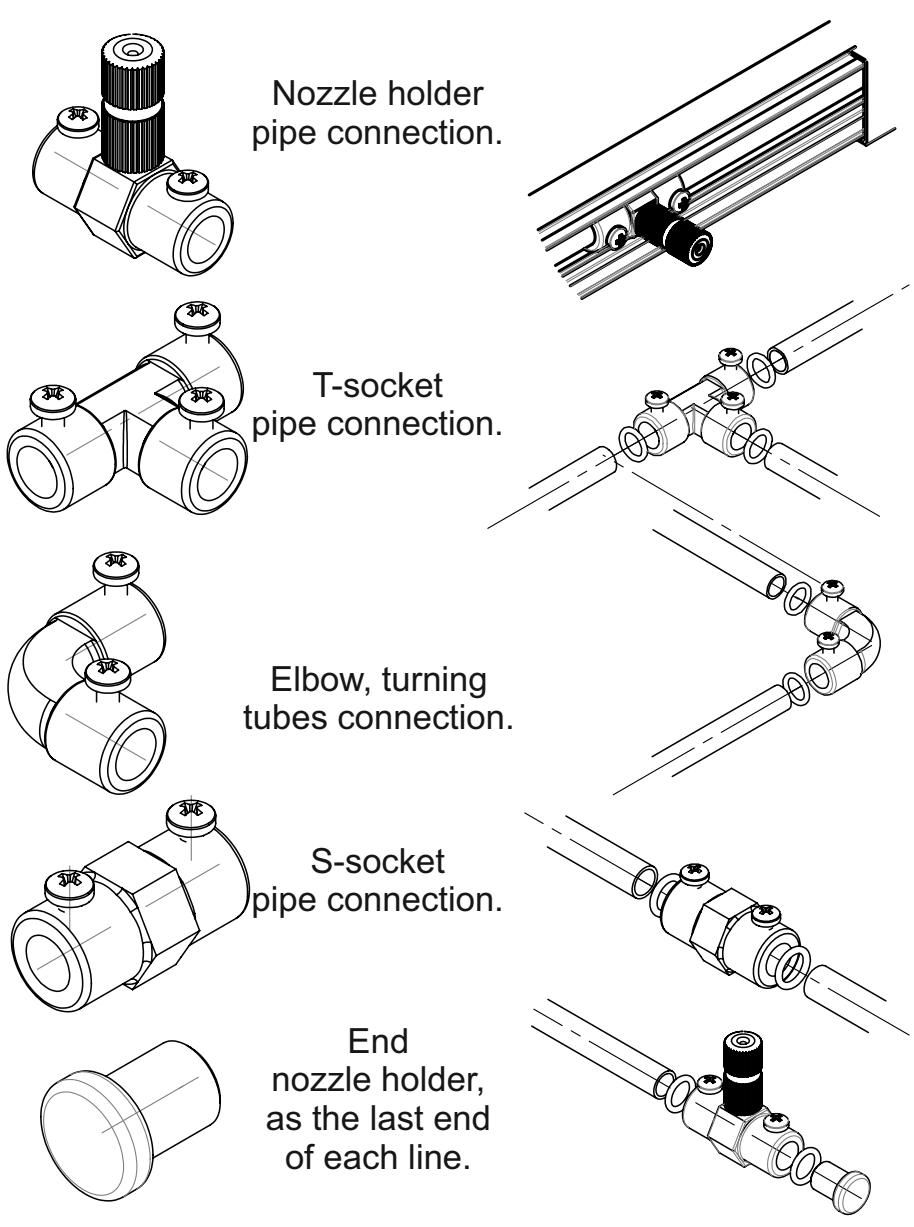 Nozzle holder pipe connection.

T-socket pipe connection.

Elbow, turning tubes connection.

S-socket pipe connection.

End nozzle holder, as the last end of each line.